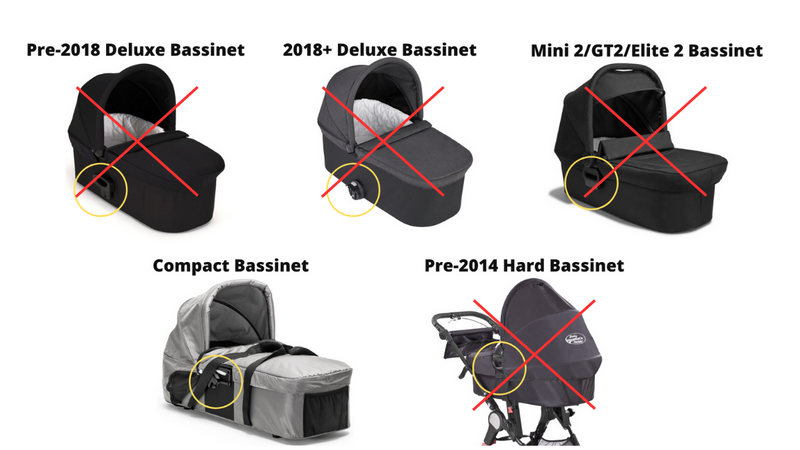 Pre-2018 Deluxe Bassinet

2018+ Deluxe Bassinet

Mini 2/GT2/Elite 2 Bassinet

Compact Bassinet

Pre-2014 Hard Bassinet